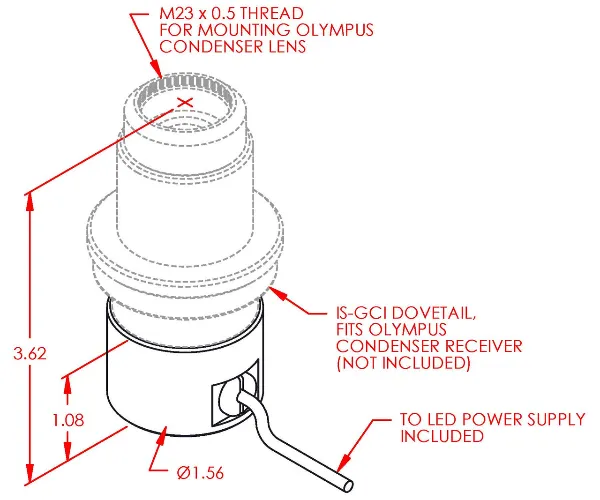 M23 x 0.5 THREAD
FOR MOUNTING OLYMPUS
CONDENSER LENS

IS-GCI DOVETAIL,
FITS OLYMPUS
CONDENSER RECEIVER
(NOT INCLUDED)

3.62

1.08

TO LED POWER SUPPLY
INCLUDED

Ø1.56